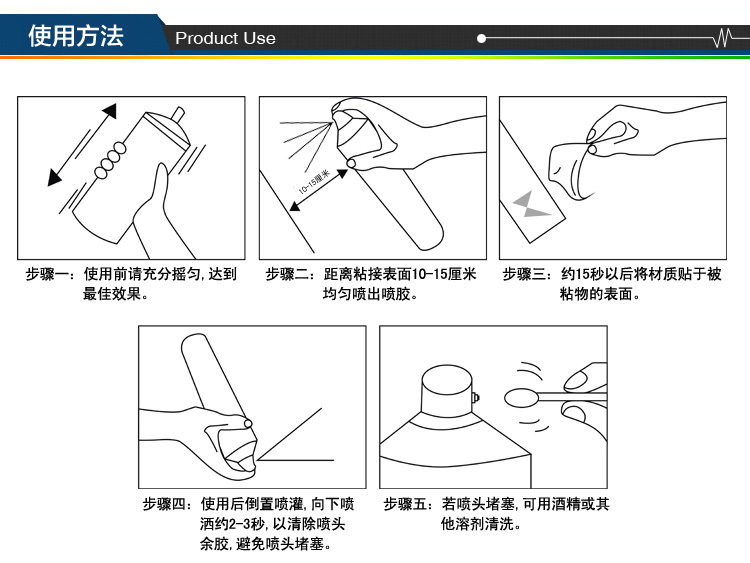 使用方法 Product Use

10-15厘米

步骤一：使用前请充分摇匀，达到最佳效果。

步骤二：距离粘接表面10-15厘米均匀喷出喷胶。

步骤三：约15秒以后将材质贴于被粘物的表面。

步骤四：使用后倒置喷灌，向下喷洒约2-3秒，以清除喷头余胶，避免喷头堵塞。

步骤五：若喷头堵塞，可用酒精或其他溶剂清洗。